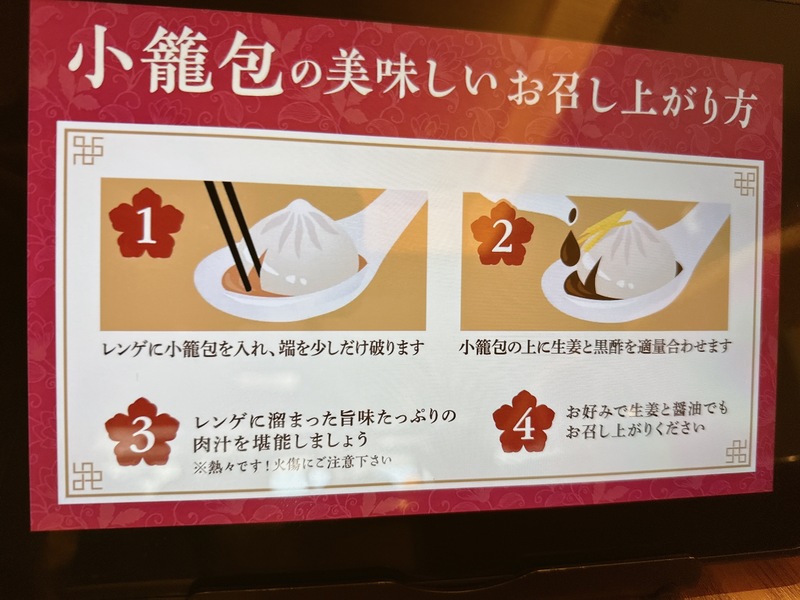 小籠包の美味しいお召し上がり方

1
レンゲに小籠包を入れ、端を少しだけ破ります

2
小籠包の上に生姜と黒酢を適量合わせます

3
レンゲに溜まった旨味たっぷりの肉汁を堪能しましょう
※熱々です！火傷にご注意下さい

4
お好みで生姜と醤油でもお召し上がりください